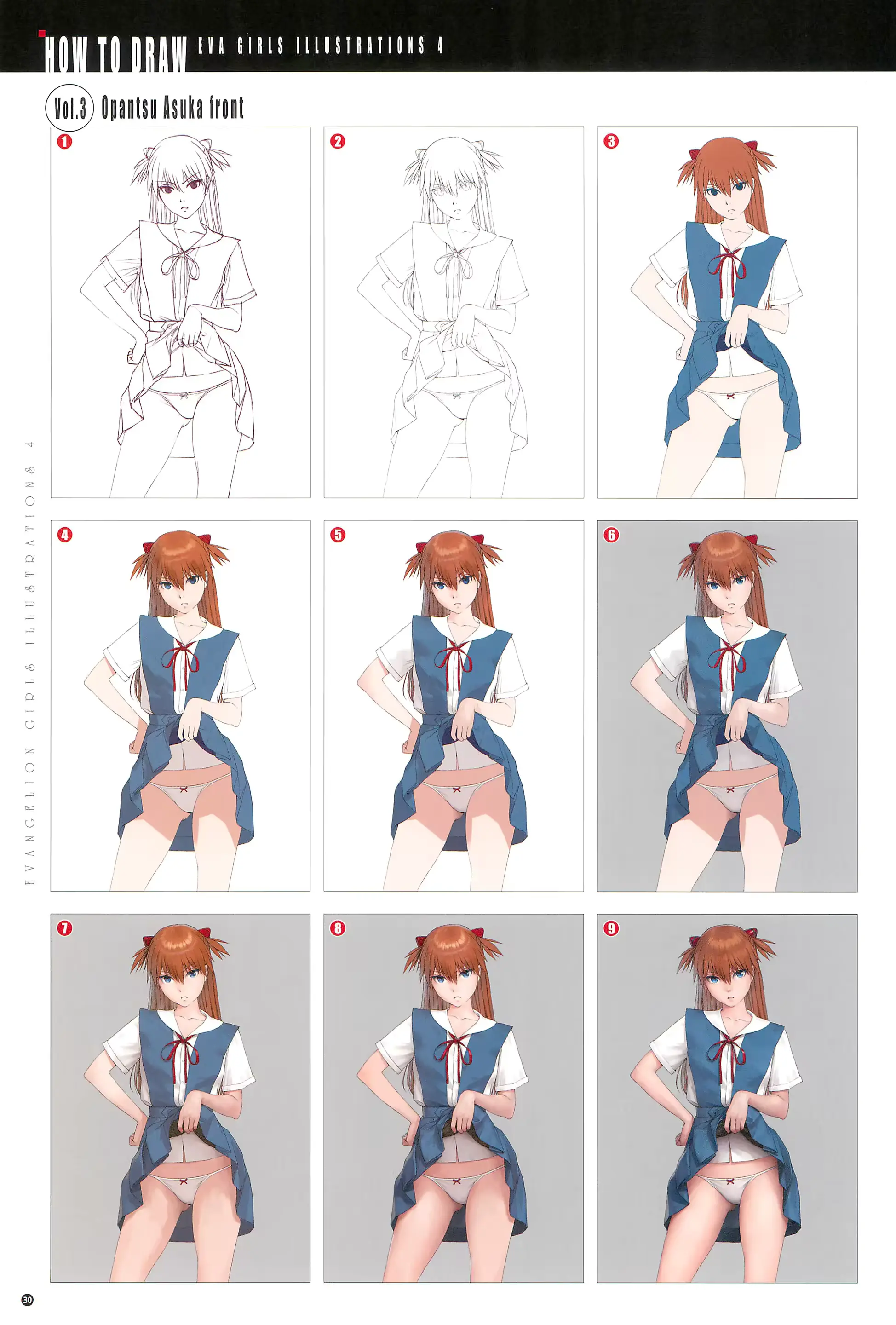 HOW TO DRAW EVA GIRLS ILLUSTRATIONS 4

Vol.3 Opantsu Asuka front

1

2

3

4

5

6

7

8

9

EVANGELION GIRLS ILLUSTRATIONS 4

30