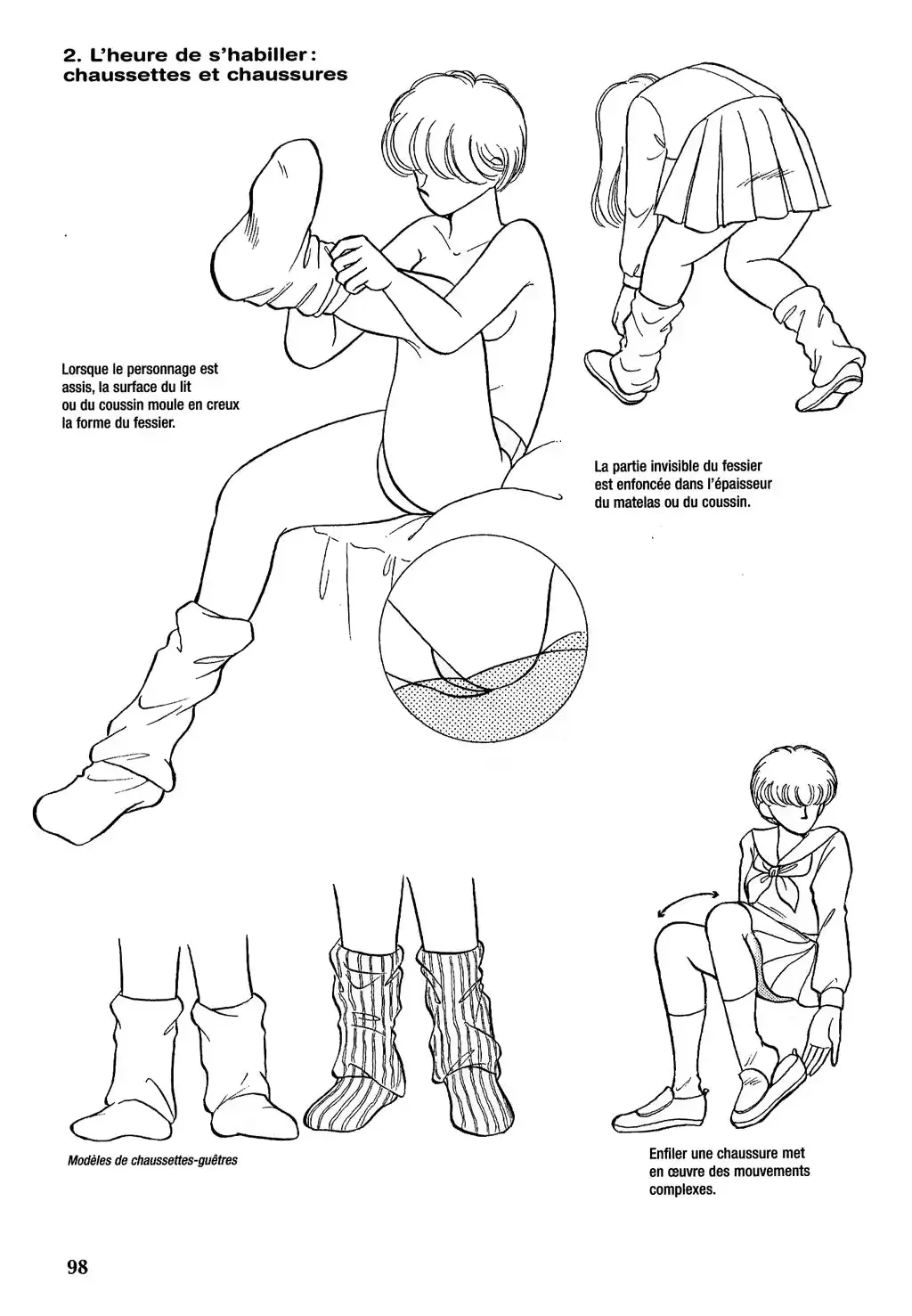 2. L'heure de s'habiller : chaussettes et chaussures

Lorsque le personnage est assis, la surface du lit ou du coussin moule en creux la forme du fessier.

La partie invisible du fessier est enfoncée dans l'épaisseur du matelas ou du coussin.

Modèles de chaussettes-guêtres

Enfiler une chaussure met en œuvre des mouvements complexes.

98