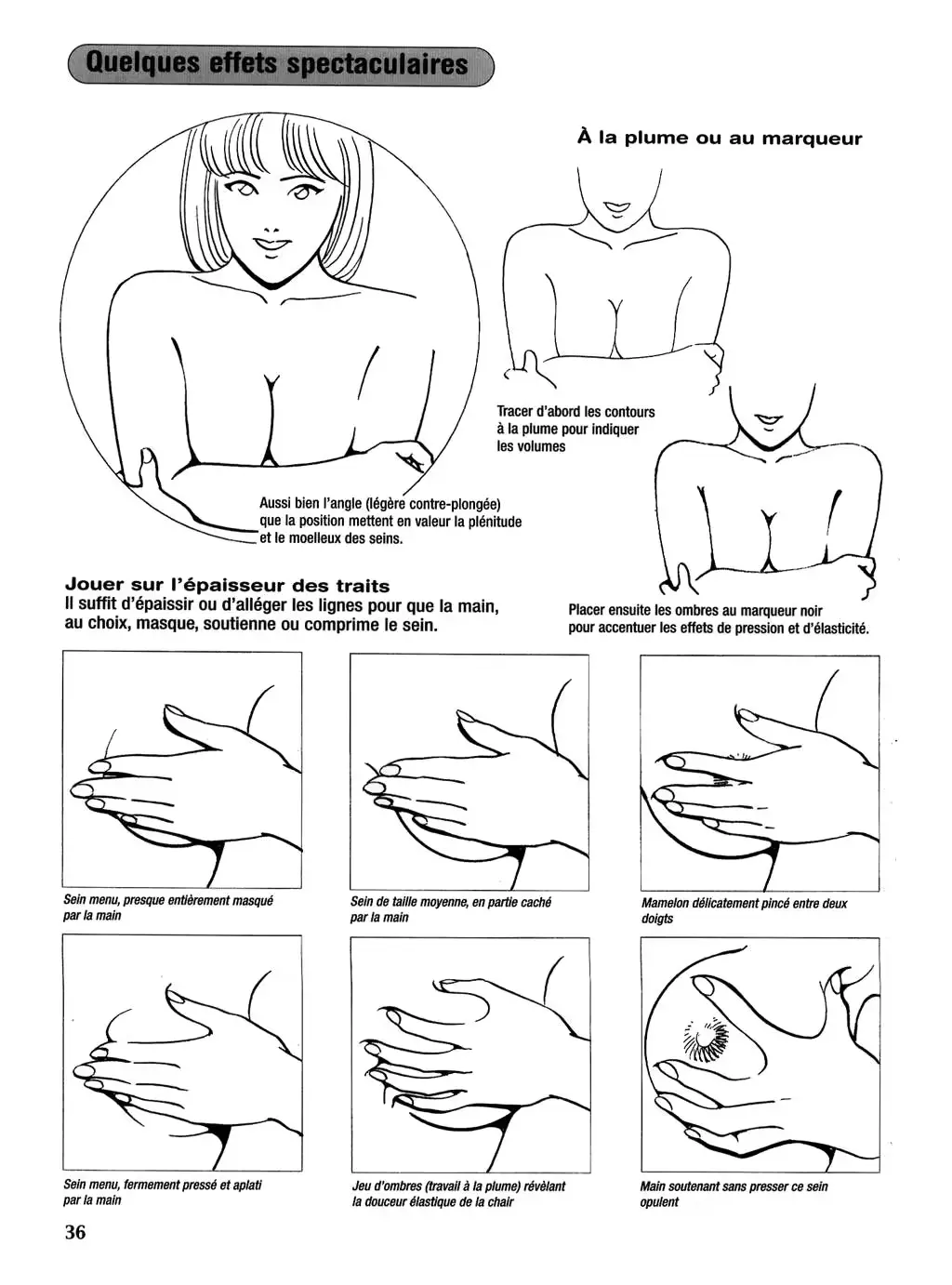 Quelques effets spectaculaires

À la plume ou au marqueur

Tracer d'abord les contours à la plume pour indiquer les volumes

Aussi bien l'angle (légère contre-plongée) que la position mettent en valeur la plénitude et le moelleux des seins.

Jouer sur l'épaisseur des traits
Il suffit d'épaissir ou d'alléger les lignes pour que la main, au choix, masque, soutienne ou comprime le sein.

Placer ensuite les ombres au marqueur noir pour accentuer les effets de pression et d'élasticité.

Sein menu, presque entièrement masqué par la main

Sein de taille moyenne, en partie caché par la main

Mamelon délicatement pincé entre deux doigts

Sein menu, fermement pressé et aplati par la main

Jeu d'ombres (travail à la plume) révélant la douceur élastique de la chair

Main soutenant sans presser ce sein opulent

36